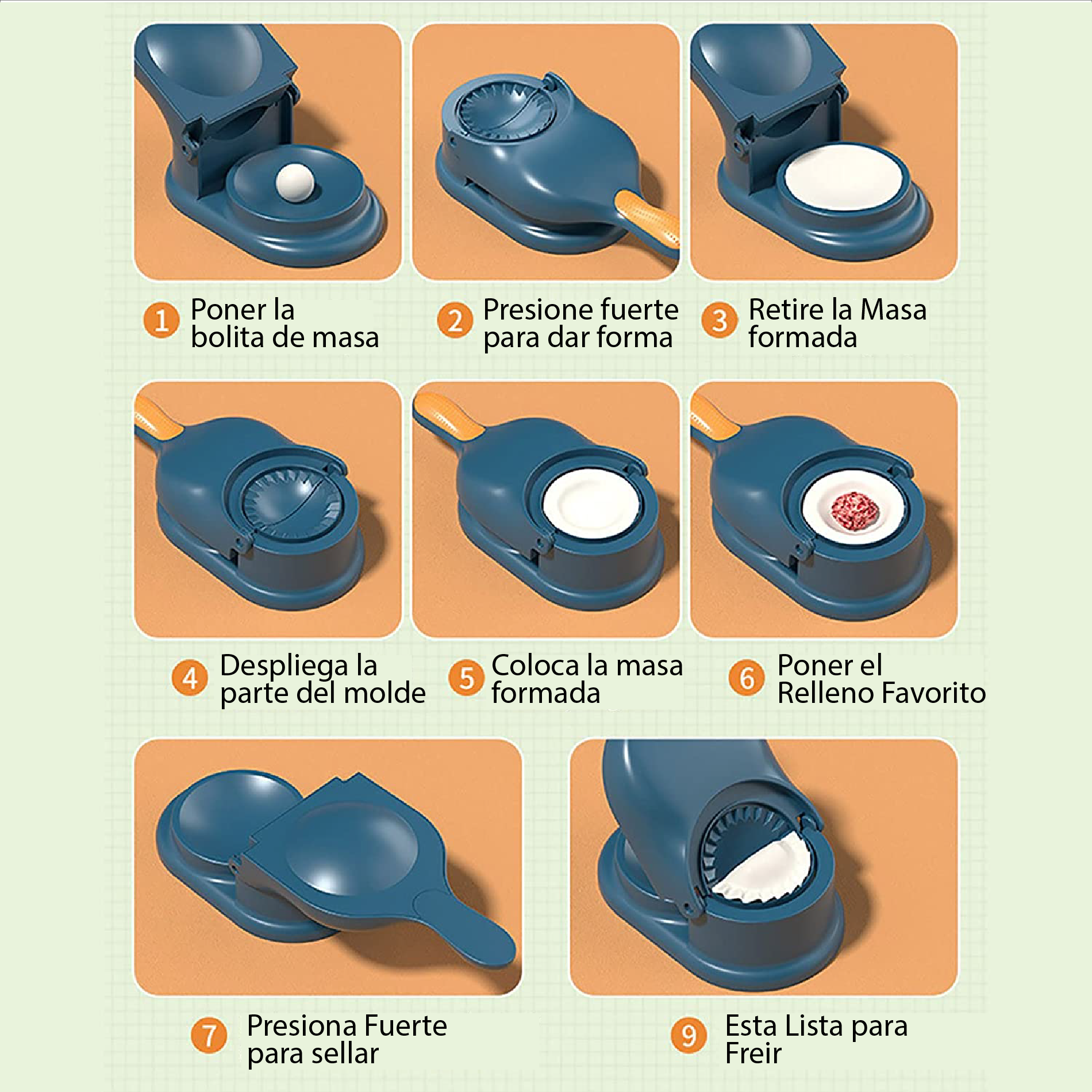 1 Poner la bolita de masa

2 Presione fuerte para dar forma

3 Retire la Masa formada

4 Despliega la parte del molde

5 Coloca la masa formada

6 Poner el Relleno Favorito

7 Presiona Fuerte para sellar

9 Esta Lista para Freir