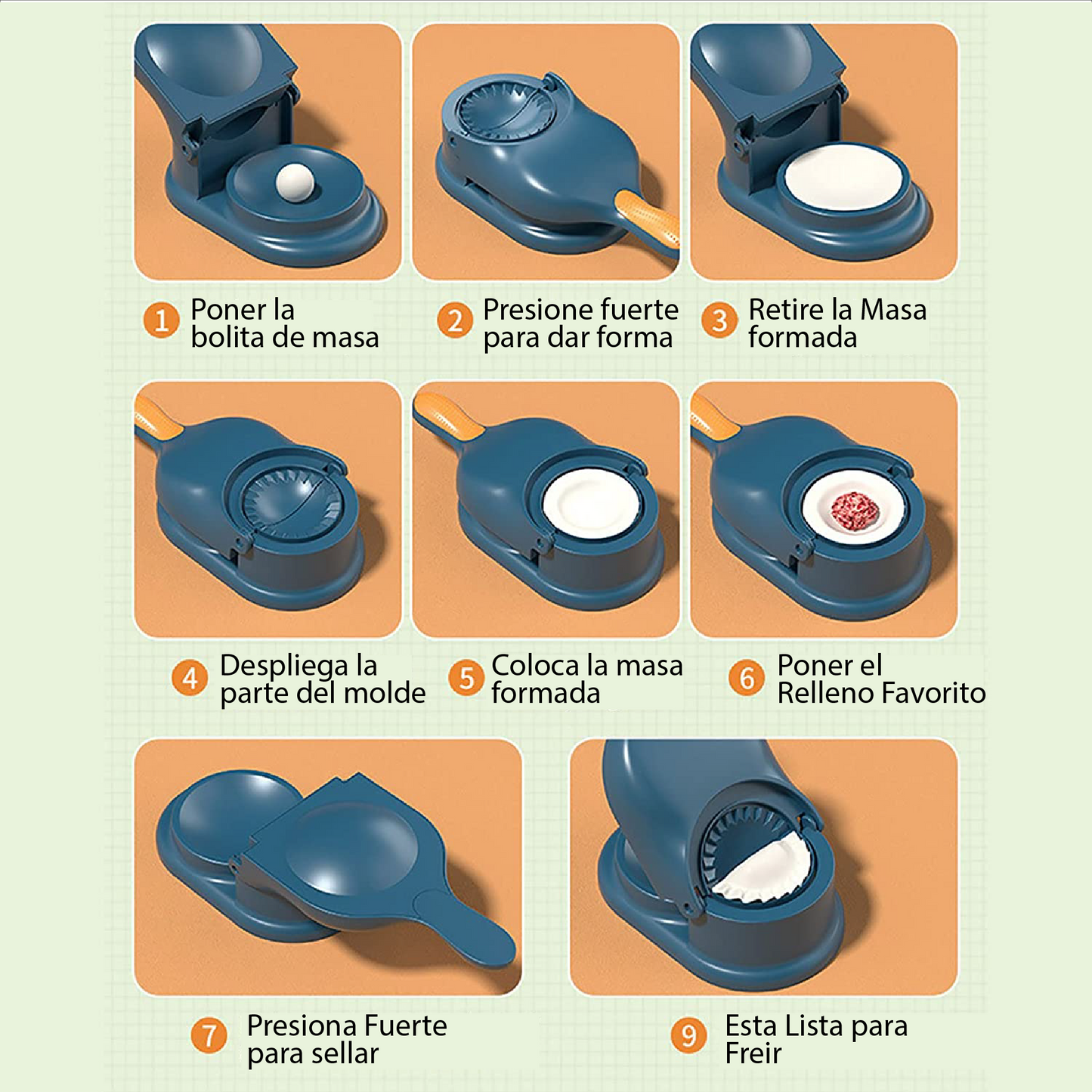 1 Poner la bolita de masa

2 Presione fuerte para dar forma

3 Retire la Masa formada

4 Despliega la parte del molde

5 Coloca la masa formada

6 Poner el Relleno Favorito

7 Presiona Fuerte para sellar

9 Esta Lista para Freir