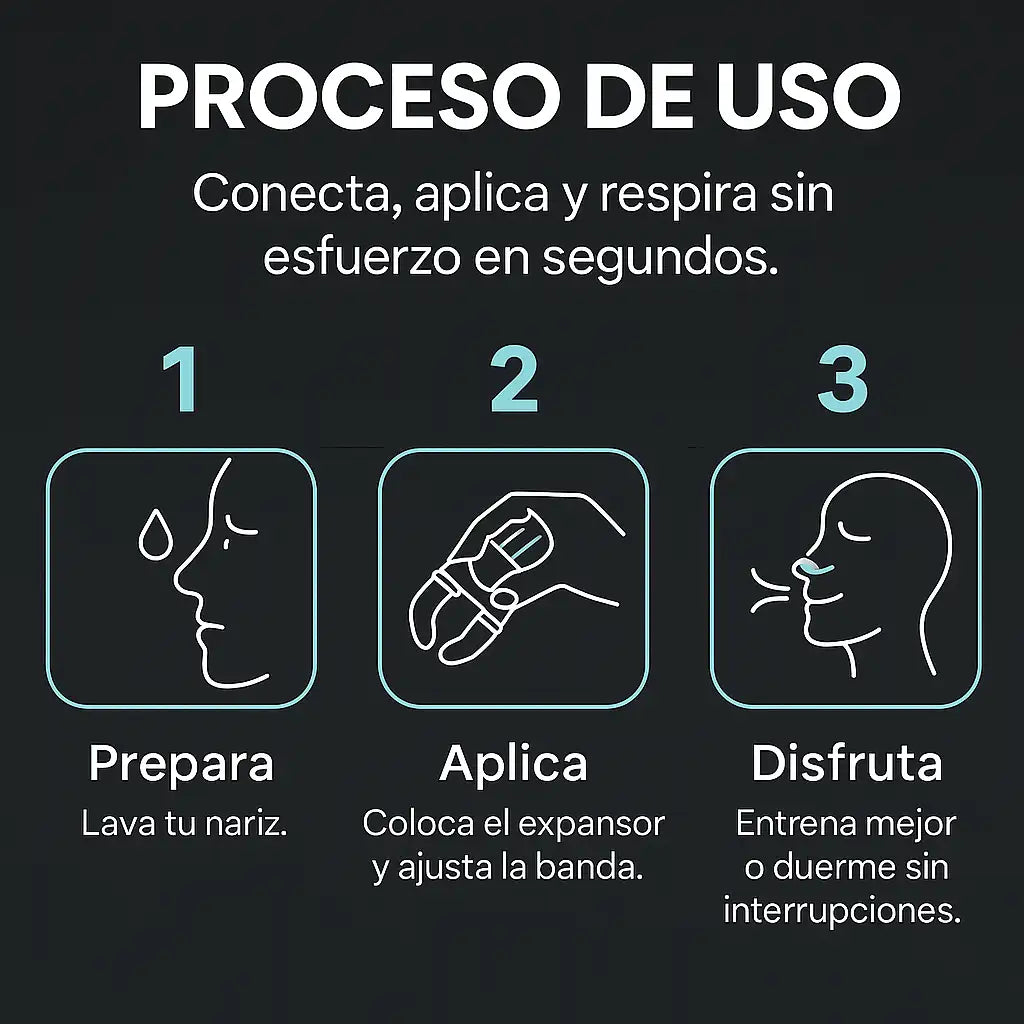 PROCESO DE USO

Conecta, aplica y respira sin esfuerzo en segundos.

1

Prepara

Lava tu nariz.

2

Aplica

Coloca el expansor y ajusta la banda.

3

Disfruta

Entrena mejor o duerme sin interrupciones.