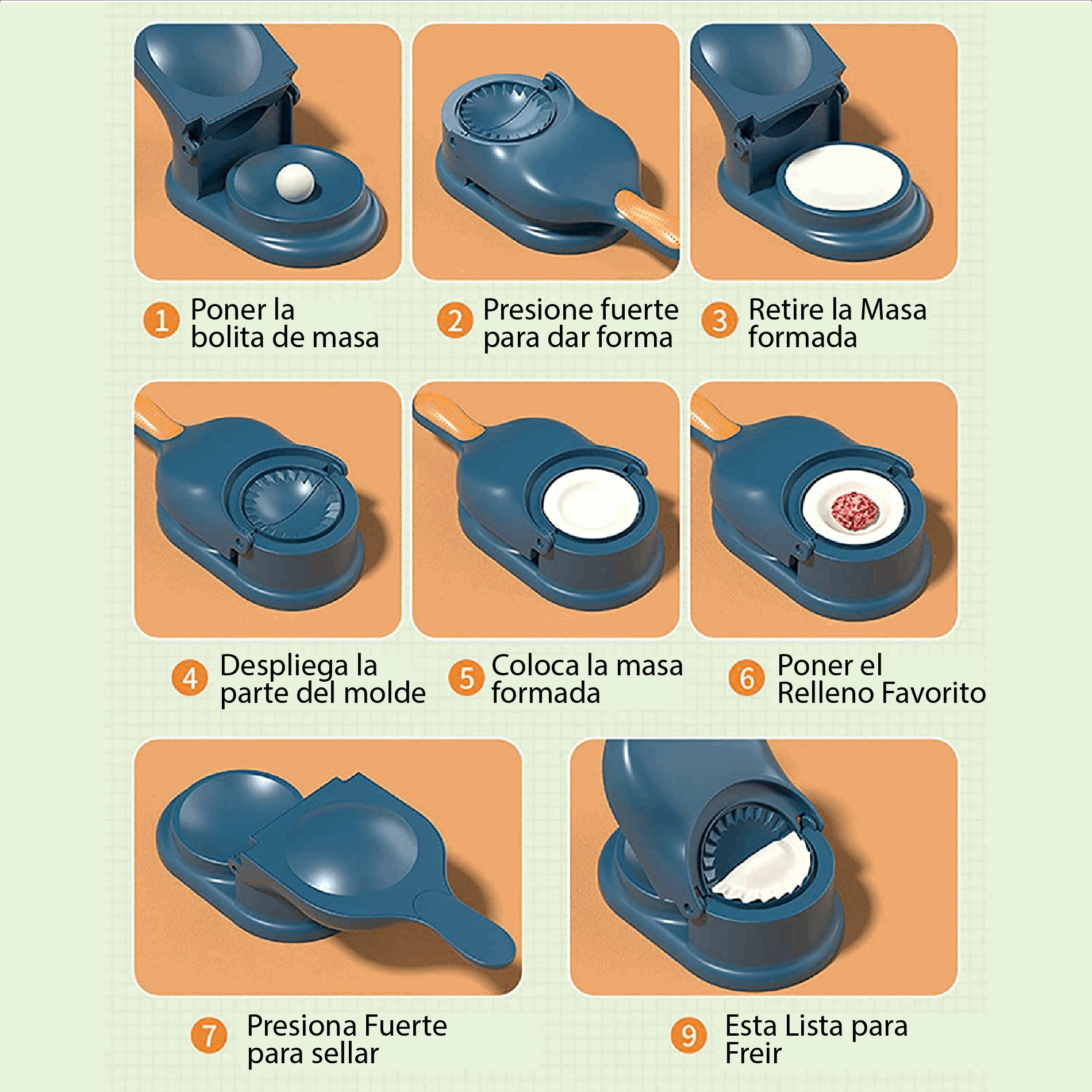 1 Poner la bolita de masa

2 Presione fuerte para dar forma

3 Retire la Masa formada

4 Despliega la parte del molde

5 Coloca la masa formada

6 Poner el Relleno Favorito

7 Presiona Fuerte para sellar

9 Esta Lista para Freir